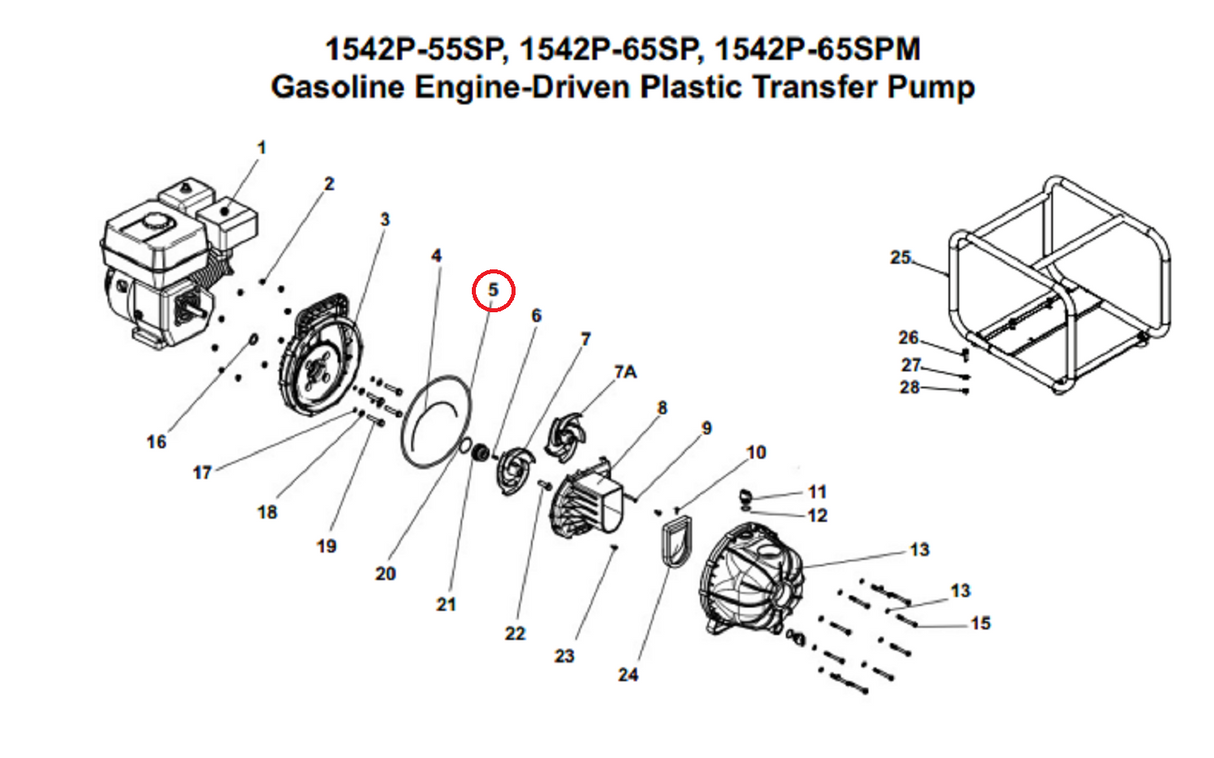 1542P-55SP, 1542P-65SP, 1542P-65SPM
Gasoline Engine-Driven Plastic Transfer Pump

1
2
3
4
5
6
7
7A
8
9
10
11
12
13
13
15
16
17
18
19
20
21
22
23
24
25
26
27
28