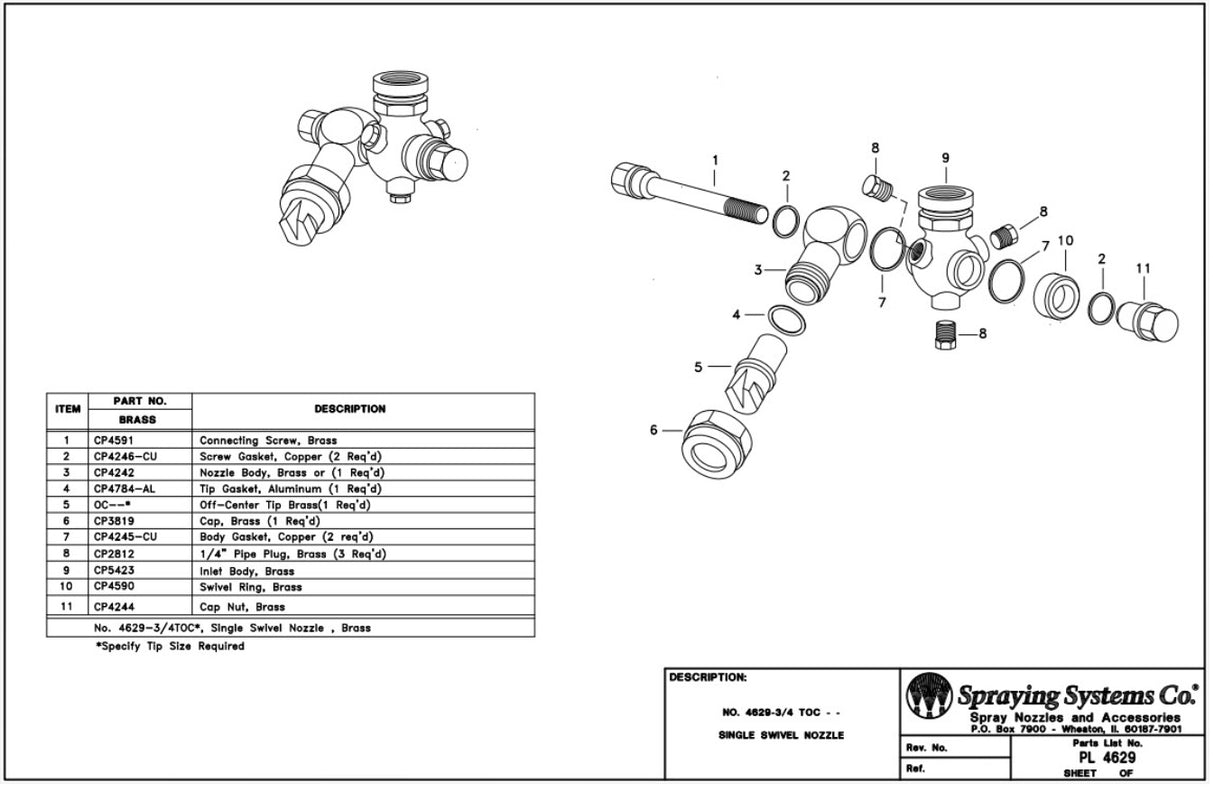 1
2
8
9
8
7
10
2
11
3
7
4
8
5
6

| ITEM | PART NO. BRASS | DESCRIPTION |
|---|---|---|
| 1 | CP4591 | Connecting Screw, Brass |
| 2 | CP4246-CU | Screw Gasket, Copper (2 Req'd) |
| 3 | CP4242 | Nozzle Body, Brass or (1 Req'd) |
| 4 | CP4784-AL | Tip Gasket, Aluminum (1 Req'd) |
| 5 | OC--* | Off-Center Tip Brass(1 Req'd) |
| 6 | CP3819 | Cap, Brass (1 Req'd) |
| 7 | CP4245-CU | Body Gasket, Copper (2 req'd) |
| 8 | CP2812 | 1/4" Pipe Plug, Brass (3 Req'd) |
| 9 | CP5423 | Inlet Body, Brass |
| 10 | CP4590 | Swivel Ring, Brass |
| 11 | CP4244 | Cap Nut, Brass |
| No. 4629-3/4TOC*, Single Swivel Nozzle , Brass | | |

*Specify Tip Size Required

DESCRIPTION:

NO. 4629-3/4 TOC - -

SINGLE SWIVEL NOZZLE

Spraying Systems Co.®
Spray Nozzles and Accessories
P.O. Box 7900 - Wheaton, Il. 60187-7901

Rev. No.
Ref.
Parts List No.
PL 4629
SHEET OF