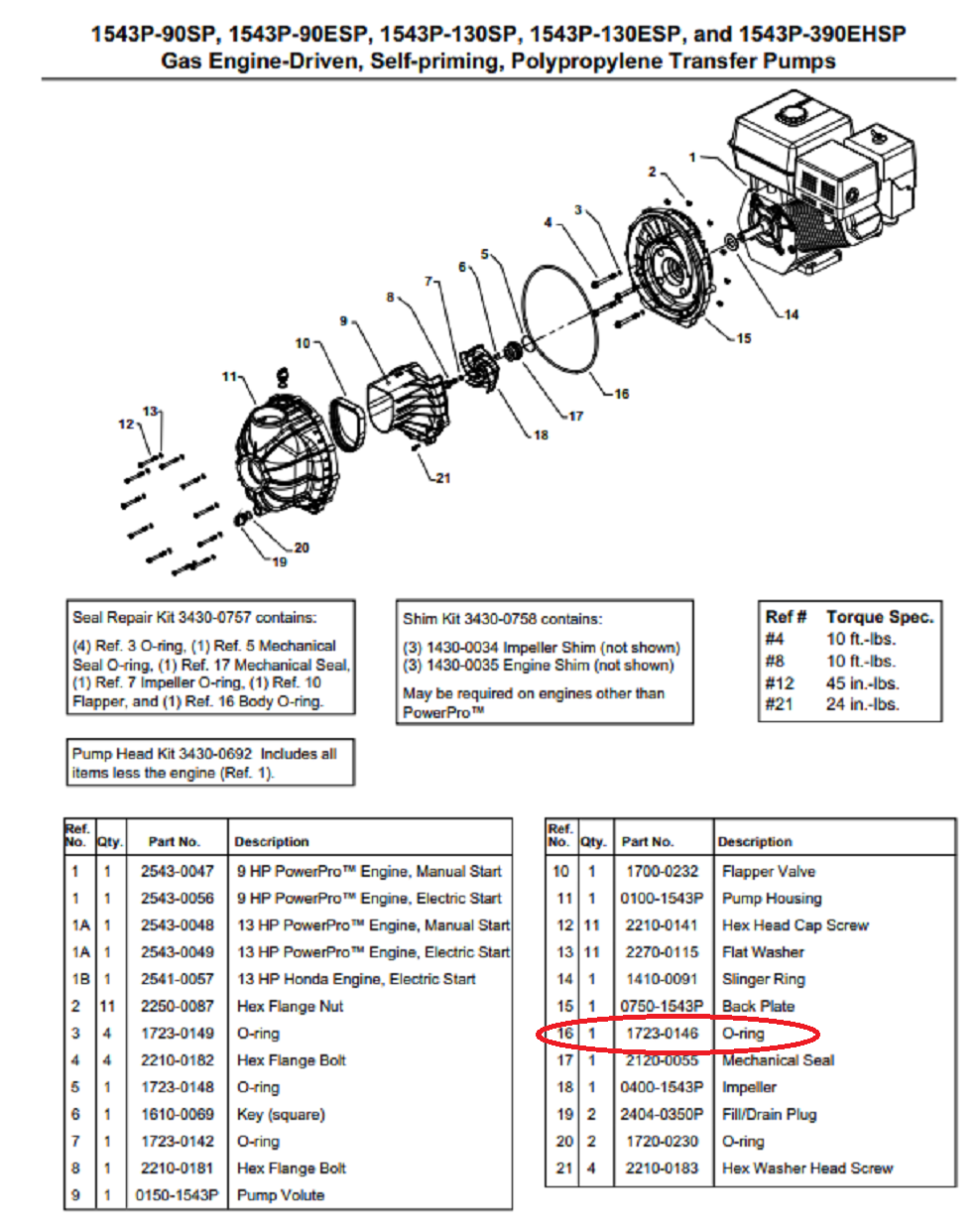 1543P-90SP, 1543P-90ESP, 1543P-130SP, 1543P-130ESP, and 1543P-390EHSP
Gas Engine-Driven, Self-priming, Polypropylene Transfer Pumps

1
2
3
4
5
6
7
8
9
10
11
12
13
14
15
16
17
18
19
20
21

Seal Repair Kit 3430-0757 contains:
(4) Ref. 3 O-ring, (1) Ref. 5 Mechanical Seal O-ring, (1) Ref. 17 Mechanical Seal, (1) Ref. 7 Impeller O-ring, (1) Ref. 10 Flapper, and (1) Ref. 16 Body O-ring.

Shim Kit 3430-0758 contains:
(3) 1430-0034 Impeller Shim (not shown)
(3) 1430-0035 Engine Shim (not shown)
May be required on engines other than PowerPro™

| Ref # | Torque Spec. |
|---|---|
| #4 | 10 ft.-lbs. |
| #8 | 10 ft.-lbs. |
| #12 | 45 in.-lbs. |
| #21 | 24 in.-lbs. |

Pump Head Kit 3430-0692 Includes all items less the engine (Ref. 1).

| Ref. No. | Qty. | Part No. | Description |
|---|---|---|---|
| 1 | 1 | 2543-0047 | 9 HP PowerPro™ Engine, Manual Start |
| 1 | 1 | 2543-0056 | 9 HP PowerPro™ Engine, Electric Start |
| 1A | 1 | 2543-0048 | 13 HP PowerPro™ Engine, Manual Start |
| 1A | 1 | 2543-0049 | 13 HP PowerPro™ Engine, Electric Start |
| 1B | 1 | 2541-0057 | 13 HP Honda Engine, Electric Start |
| 2 | 11 | 2250-0087 | Hex Flange Nut |
| 3 | 4 | 1723-0149 | O-ring |
| 4 | 4 | 2210-0182 | Hex Flange Bolt |
| 5 | 1 | 1723-0148 | O-ring |
| 6 | 1 | 1610-0069 | Key (square) |
| 7 | 1 | 1723-0142 | O-ring |
| 8 | 1 | 2210-0181 | Hex Flange Bolt |
| 9 | 1 | 0150-1543P | Pump Volute |

| Ref. No. | Qty. | Part No. | Description |
|---|---|---|---|
| 10 | 1 | 1700-0232 | Flapper Valve |
| 11 | 1 | 0100-1543P | Pump Housing |
| 12 | 11 | 2210-0141 | Hex Head Cap Screw |
| 13 | 11 | 2270-0115 | Flat Washer |
| 14 | 1 | 1410-0091 | Slinger Ring |
| 15 | 1 | 0750-1543P | Back Plate |
| 16 | 1 | 1723-0146 | O-ring |
| 17 | 1 | 2120-0055 | Mechanical Seal |
| 18 | 1 | 0400-1543P | Impeller |
| 19 | 2 | 2404-0350P | Fill/Drain Plug |
| 20 | 2 | 1720-0230 | O-ring |
| 21 | 4 | 2210-0183 | Hex Washer Head Screw |