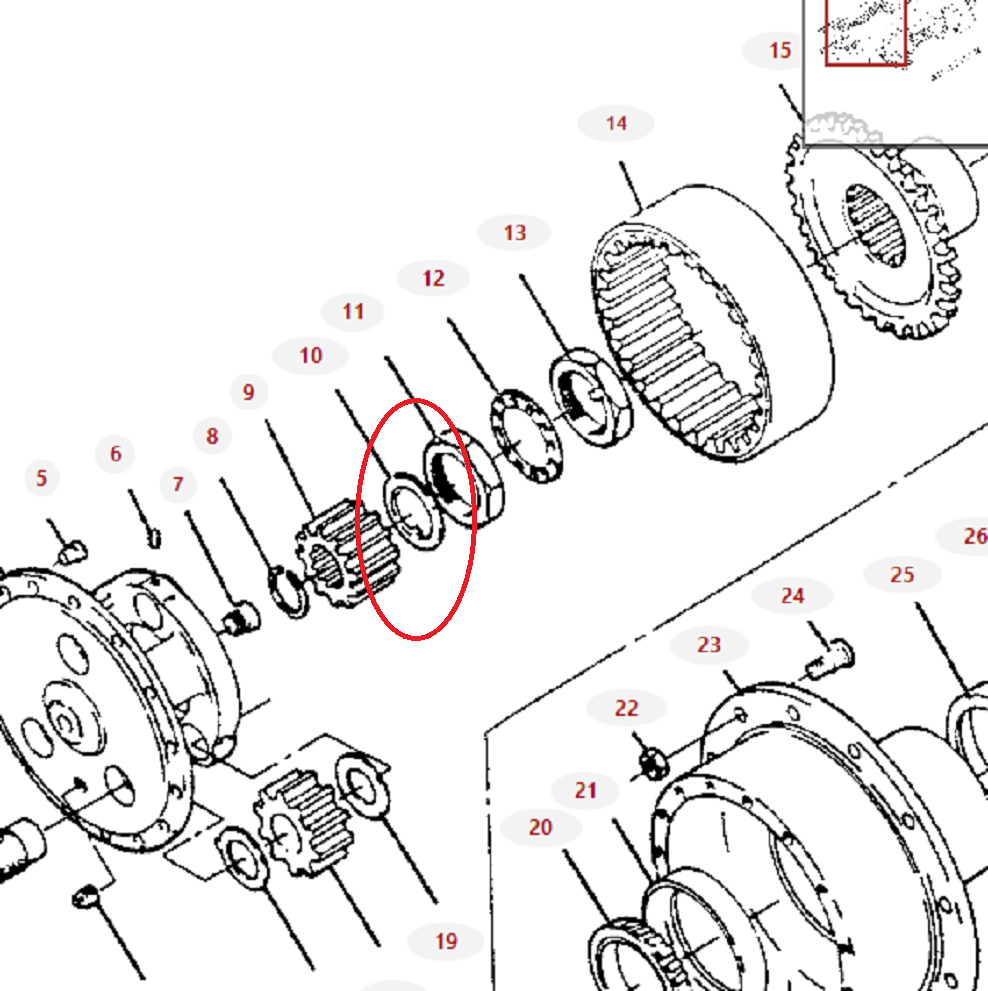 15
14
13
12
11
10
9
8
6
5
7
26
25
24
23
22
21
20
19