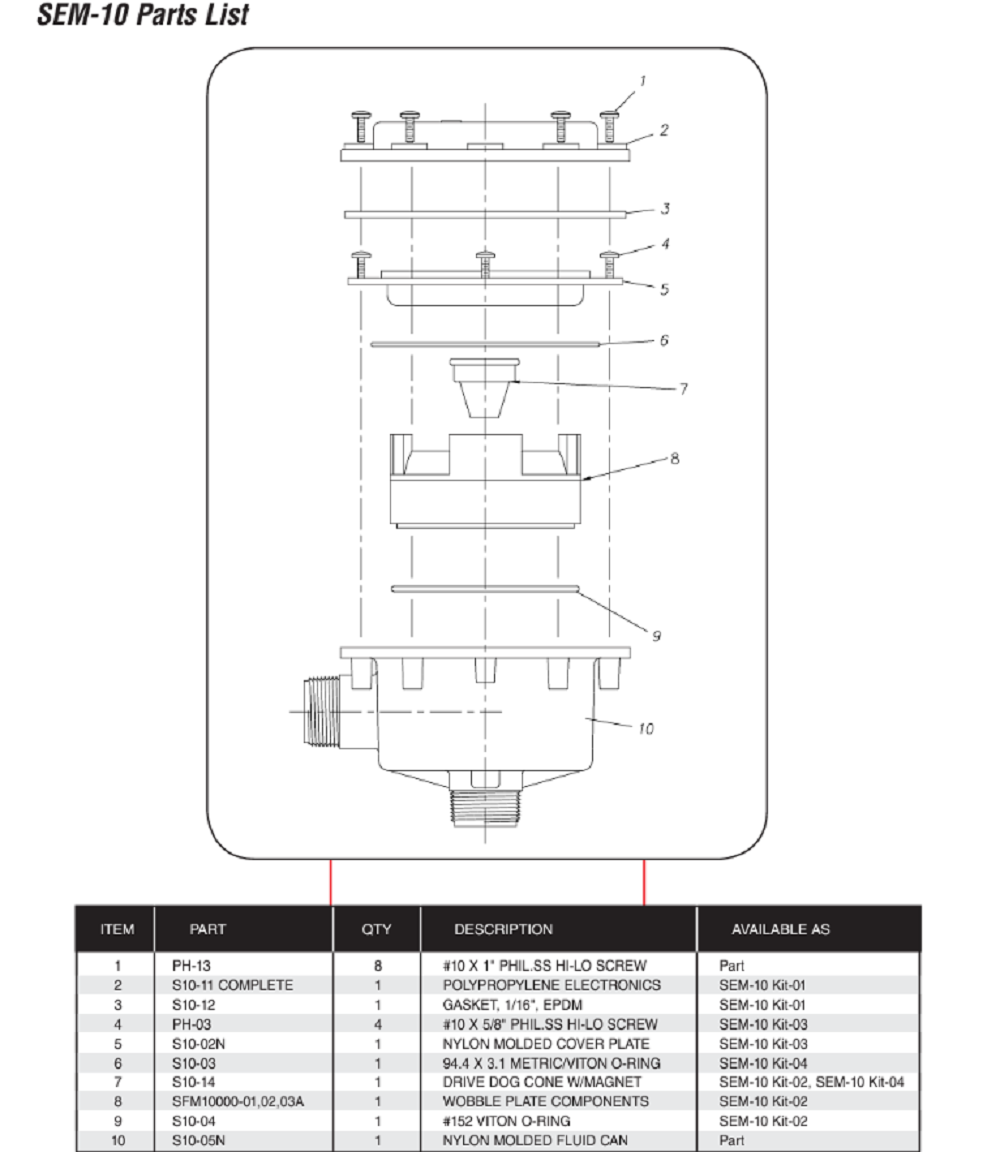 SEM-10 Parts List

1
2
3
4
5
6
7
8
9
10

| ITEM | PART | QTY | DESCRIPTION | AVAILABLE AS |
|---|---|---|---|---|
| 1 | PH-13 | 8 | #10 X 1" PHIL.SS HI-LO SCREW | Part |
| 2 | S10-11 COMPLETE | 1 | POLYPROPYLENE ELECTRONICS | SEM-10 Kit-01 |
| 3 | S10-12 | 1 | GASKET, 1/16", EPDM | SEM-10 Kit-01 |
| 4 | PH-03 | 4 | #10 X 5/8" PHIL.SS HI-LO SCREW | SEM-10 Kit-03 |
| 5 | S10-02N | 1 | NYLON MOLDED COVER PLATE | SEM-10 Kit-03 |
| 6 | S10-03 | 1 | 94.4 X 3.1 METRIC/VITON O-RING | SEM-10 Kit-04 |
| 7 | S10-14 | 1 | DRIVE DOG CONE W/MAGNET | SEM-10 Kit-02, SEM-10 Kit-04 |
| 8 | SFM10000-01,02,03A | 1 | WOBBLE PLATE COMPONENTS | SEM-10 Kit-02 |
| 9 | S10-04 | 1 | #152 VITON O-RING | SEM-10 Kit-02 |
| 10 | S10-05N | 1 | NYLON MOLDED FLUID CAN | Part |