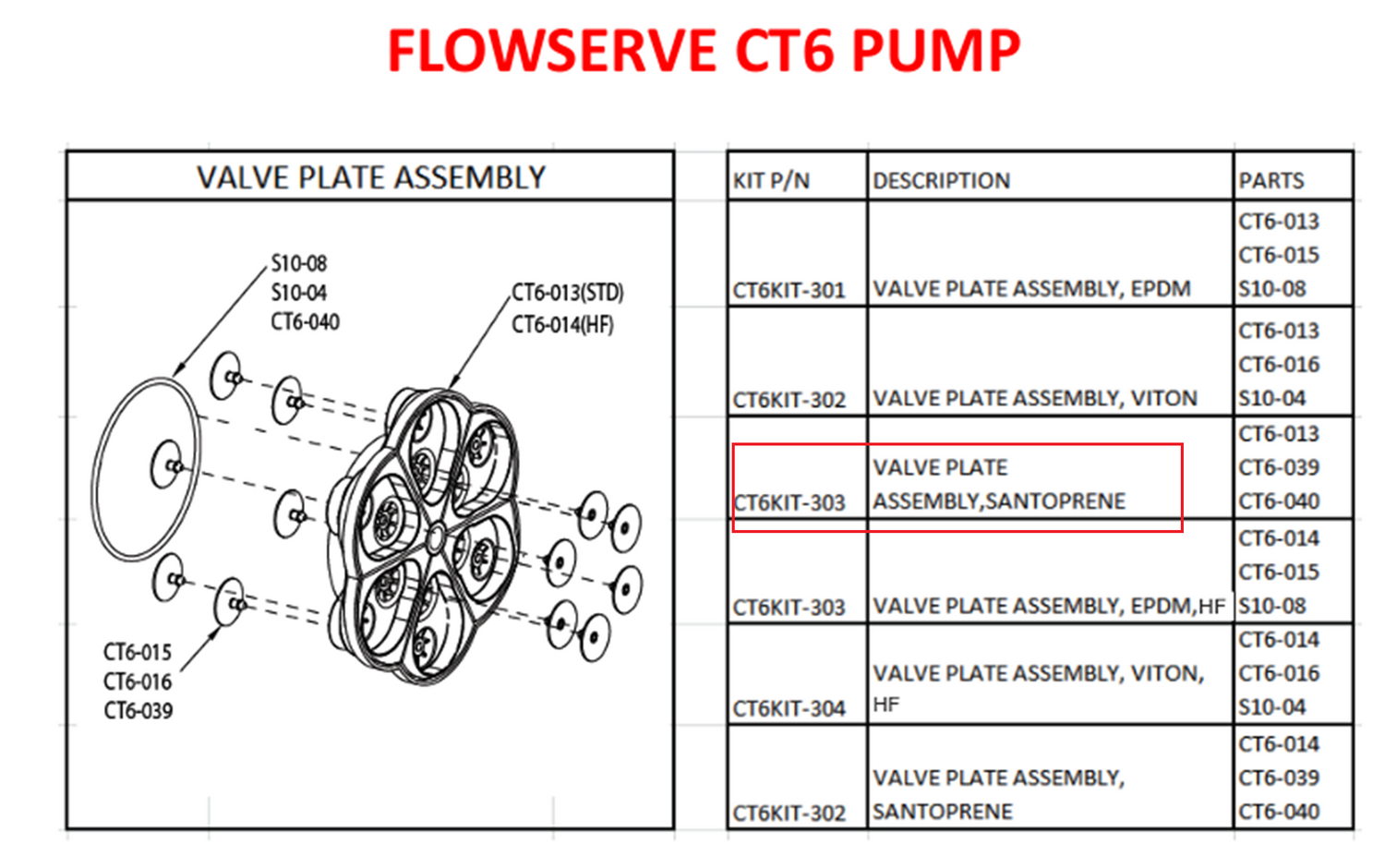 FLOWSERVE CT6 PUMP

VALVE PLATE ASSEMBLY

S10-08
S10-04
CT6-040

CT6-013(STD)
CT6-014(HF)

CT6-015
CT6-016
CT6-039

| KIT P/N | DESCRIPTION | PARTS |
|---|---|---|
| CT6KIT-301 | VALVE PLATE ASSEMBLY, EPDM | CT6-013 CT6-015 S10-08 |
| CT6KIT-302 | VALVE PLATE ASSEMBLY, VITON | CT6-013 CT6-016 S10-04 |
| CT6KIT-303 | VALVE PLATE ASSEMBLY,SANTOPRENE | CT6-013 CT6-039 CT6-040 |
| CT6KIT-303 | VALVE PLATE ASSEMBLY, EPDM,HF | CT6-014 CT6-015 S10-08 |
| CT6KIT-304 | VALVE PLATE ASSEMBLY, VITON, HF | CT6-014 CT6-016 S10-04 |
| CT6KIT-302 | VALVE PLATE ASSEMBLY, SANTOPRENE | CT6-014 CT6-039 CT6-040 |