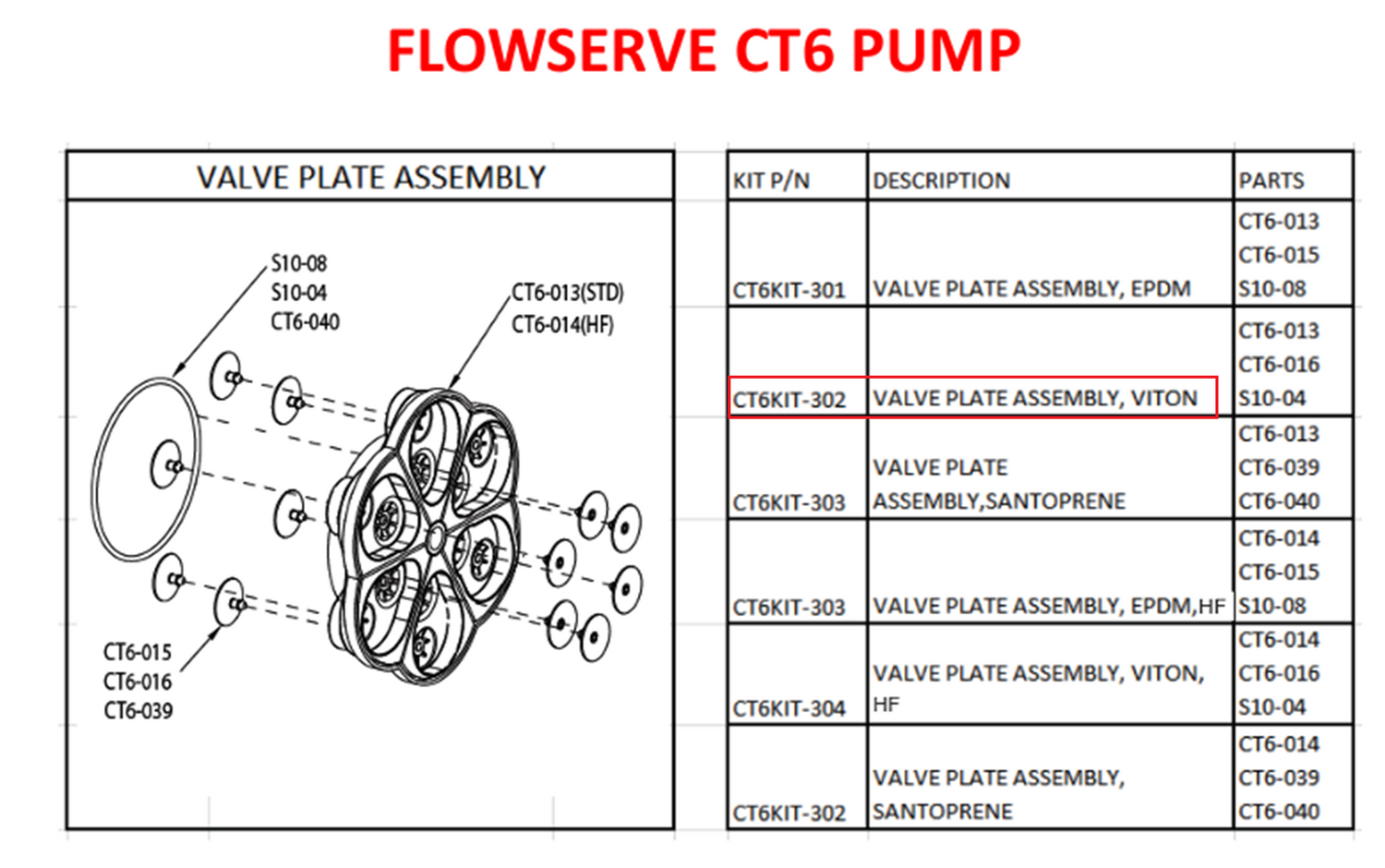 FLOWSERVE CT6 PUMP

VALVE PLATE ASSEMBLY

S10-08
S10-04
CT6-040

CT6-013(STD)
CT6-014(HF)

CT6-015
CT6-016
CT6-039

| KIT P/N | DESCRIPTION | PARTS |
|---|---|---|
| CT6KIT-301 | VALVE PLATE ASSEMBLY, EPDM | CT6-013 CT6-015 S10-08 |
| CT6KIT-302 | VALVE PLATE ASSEMBLY, VITON | CT6-013 CT6-016 S10-04 |
| CT6KIT-303 | VALVE PLATE ASSEMBLY,SANTOPRENE | CT6-013 CT6-039 CT6-040 |
| CT6KIT-303 | VALVE PLATE ASSEMBLY, EPDM,HF | CT6-014 CT6-015 S10-08 |
| CT6KIT-304 | VALVE PLATE ASSEMBLY, VITON, HF | CT6-014 CT6-016 S10-04 |
| CT6KIT-302 | VALVE PLATE ASSEMBLY, SANTOPRENE | CT6-014 CT6-039 CT6-040 |